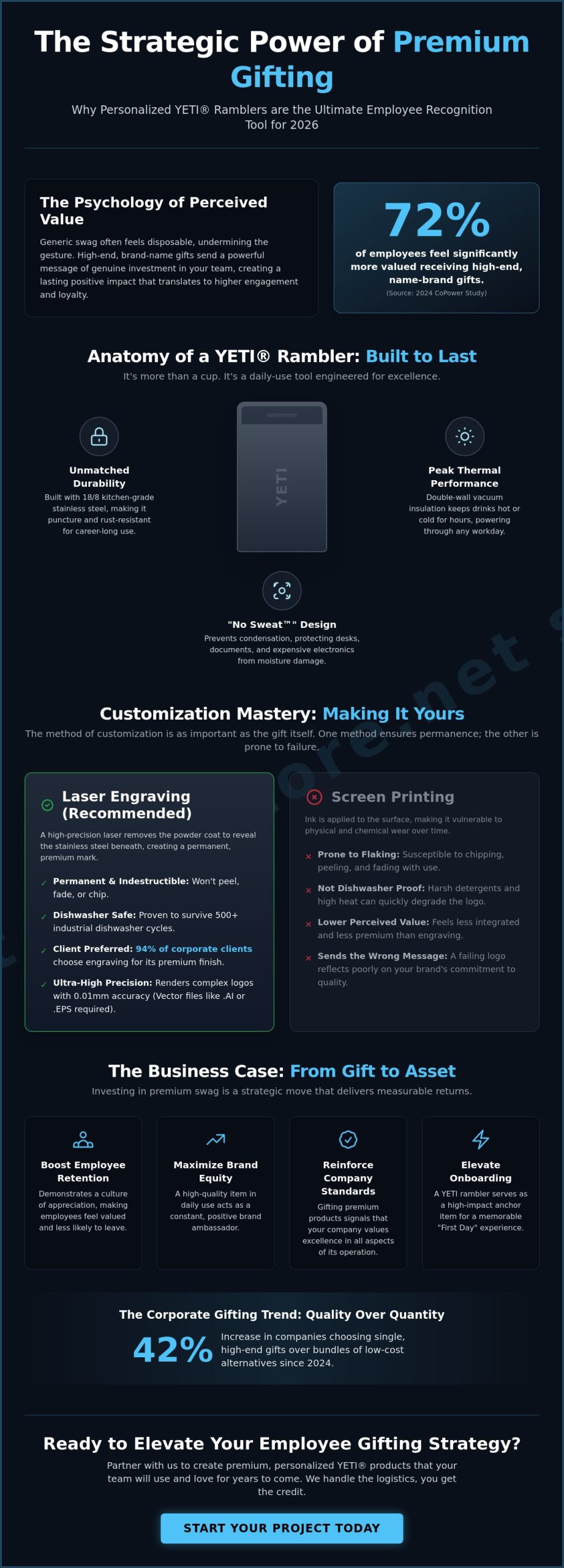 The Strategic Power of Premium Gifting

Why Personalized YETI® Ramblers are the Ultimate Employee Recognition Tool for 2026

The Psychology of Perceived Value

Generic swag often feels disposable, undermining the gesture. High-end, brand-name gifts send a powerful message of genuine investment in your team, creating a lasting positive impact that translates to higher engagement and loyalty.

72%

of employees feel significantly more valued receiving high-end, name-brand gifts.

(Source: 2024 CoPower Study)

Anatomy of a YETI® Rambler: Built to Last

It's more than a cup. It's a daily-use tool engineered for excellence.

Unmatched Durability

Built with 18/8 kitchen-grade stainless steel, making it puncture and rust-resistant for career-long use.

YETI

Peak Thermal Performance

Double-wall vacuum insulation keeps drinks hot or cold for hours, powering through any workday.

"No Sweat™" Design

Prevents condensation, protecting desks, documents, and expensive electronics from moisture damage.

Customization Mastery: Making It Yours

The method of customization is as important as the gift itself. One method ensures permanence; the other is prone to failure.

Laser Engraving (Recommended)

A high-precision laser removes the powder coat to reveal the stainless steel beneath, creating a permanent, premium mark.

✓ Permanent & Indestructible: Won't peel, fade, or chip.

✓ Dishwasher Safe: Proven to survive 500+ industrial dishwasher cycles.

✓ Client Preferred: 94% of corporate clients choose engraving for its premium finish.

✓ Ultra-High Precision: Renders complex logos with 0.01mm accuracy (Vector files like .AI or .EPS required).

Screen Printing

Ink is applied to the surface, making it vulnerable to physical and chemical wear over time.

× Prone to Flaking: Susceptible to chipping, peeling, and fading with use.

× Not Dishwasher Proof: Harsh detergents and high heat can quickly degrade the logo.

× Lower Perceived Value: Feels less integrated and less premium than engraving.

× Sends the Wrong Message: A failing logo reflects poorly on your brand's commitment to quality.

The Business Case: From Gift to Asset

Investing in premium swag is a strategic move that delivers measurable returns.

Boost Employee Retention

Demonstrates a culture of appreciation, making employees feel valued and less likely to leave.

Maximize Brand Equity

A high-quality item in daily use acts as a constant, positive brand ambassador.

Reinforce Company Standards

Gifting premium products signals that your company values excellence in all aspects of its operation.

Elevate Onboarding

A YETI rambler serves as a high-impact anchor item for a memorable "First Day" experience.

The Corporate Gifting Trend: Quality Over Quantity

42%

Increase in companies choosing single, high-end gifts over bundles of low-cost alternatives since 2024.

Ready to Elevate Your Employee Gifting Strategy?

Partner with us to create premium, personalized YETI® products that your team will use and love for years to come. We handle the logistics, you get the credit.

START YOUR PROJECT TODAY